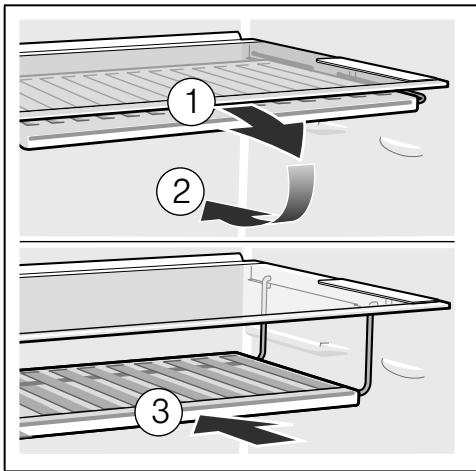 1
2
3