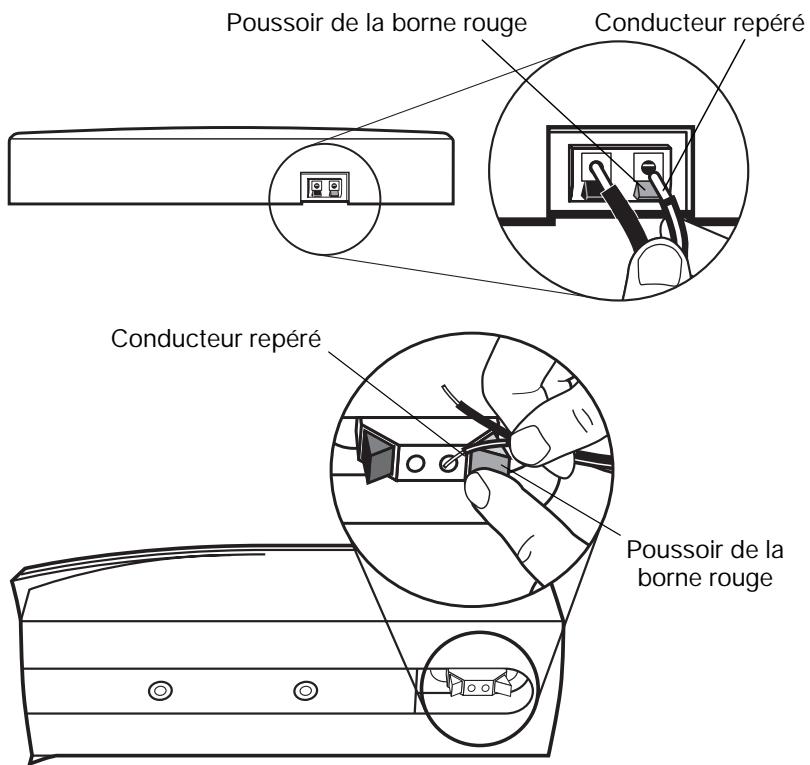 Poussoir de la borne rouge

Conducteur repéré

Conducteur repéré

Poussoir de la borne rouge