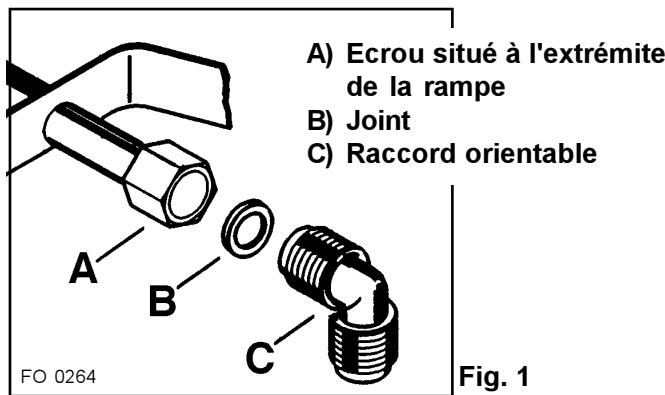 A) Ecrou situé à l'extrémite de la rampe
B) Joint
C) Raccord orientable

A
B
C

FO 0264

Fig. 1