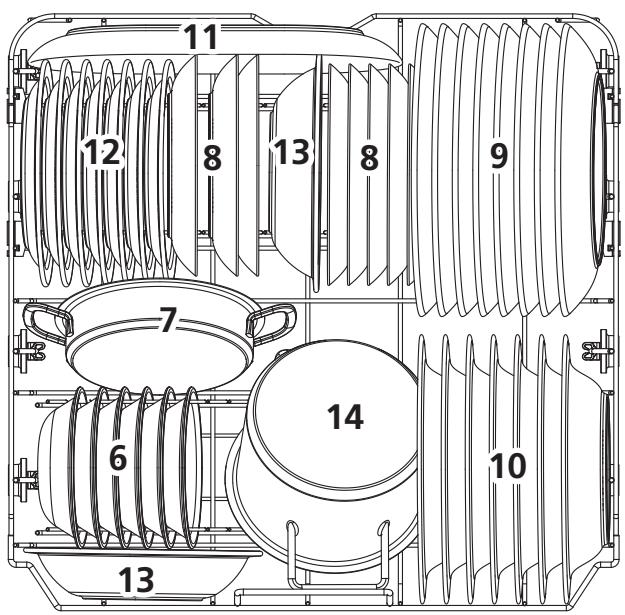 11
12
8
13
8
9
7
14
6
10
13