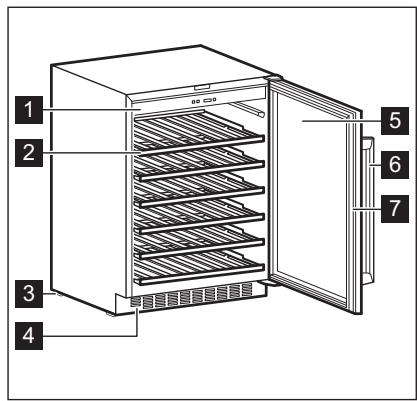 1
2
3
4
5
6
7