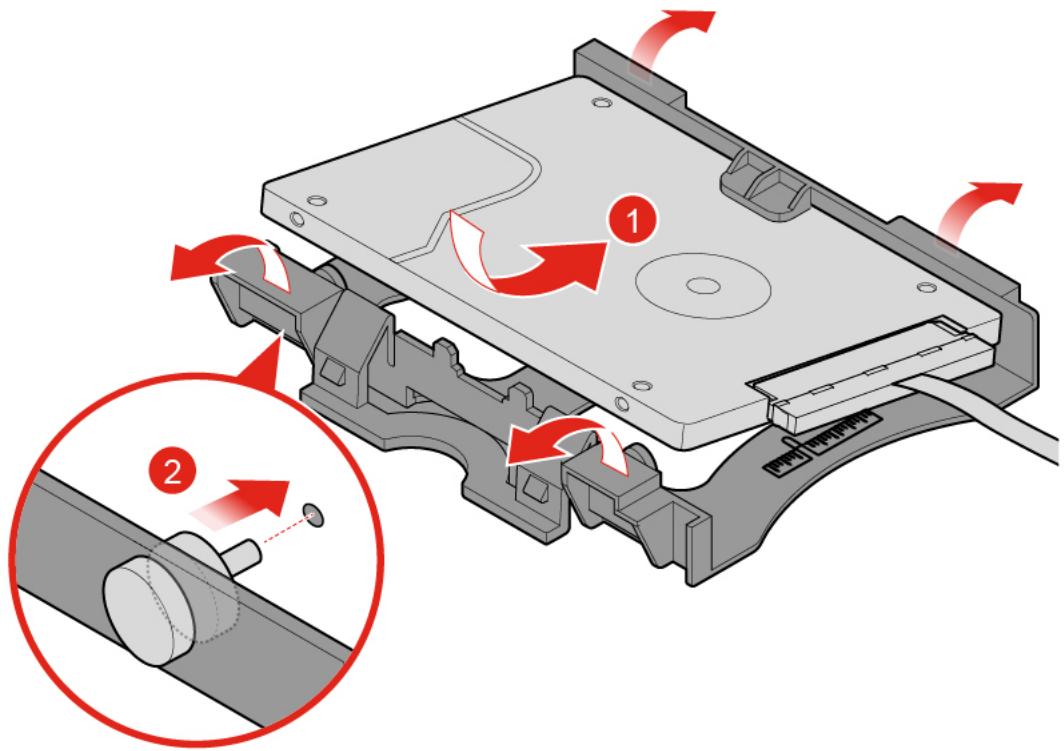 1

2