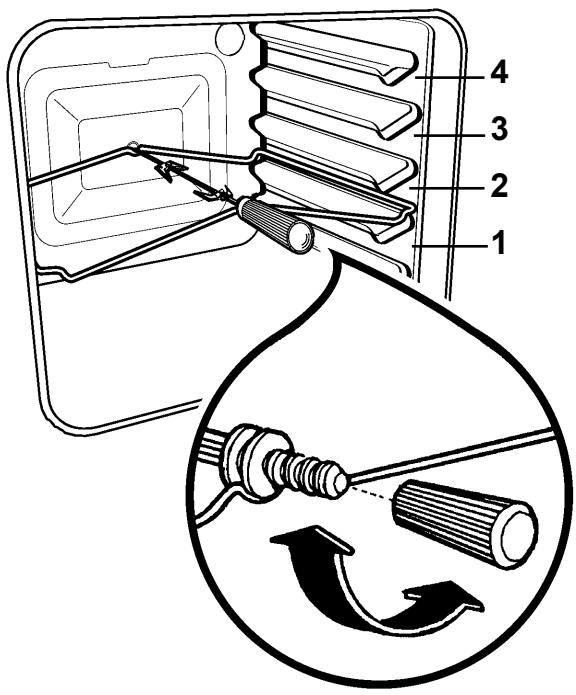 4
3
2
1