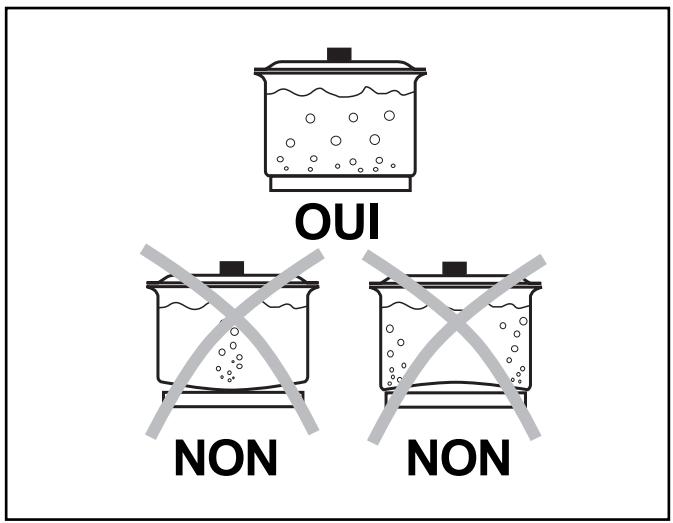 OUI

NON

NON