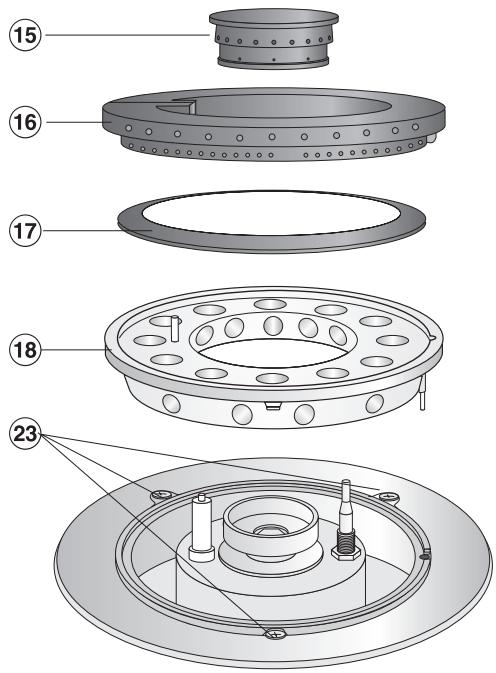 15

16

17

18

23