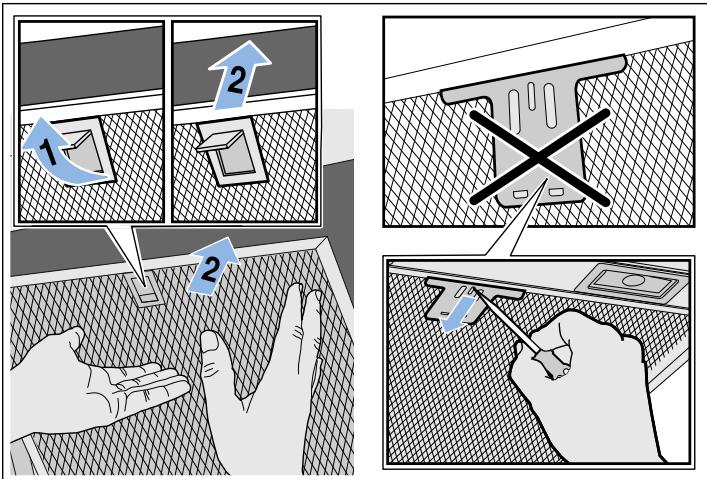 1
2
2