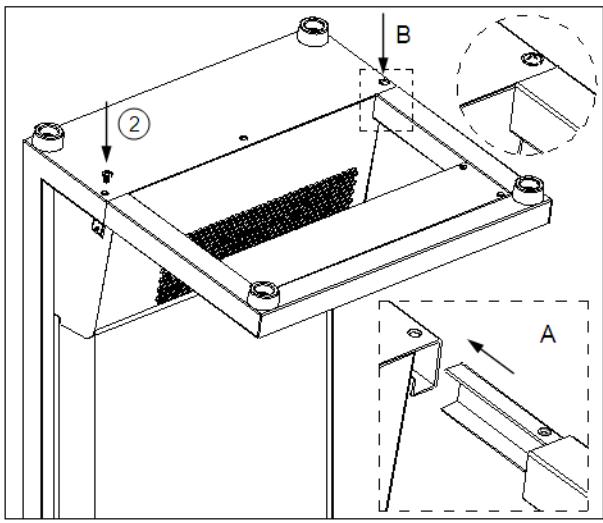 B

2

A