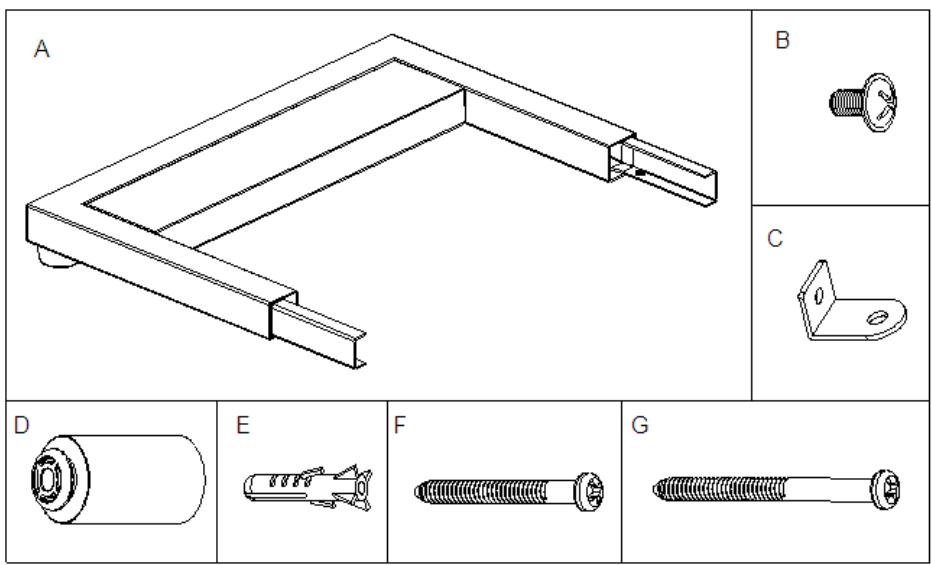 A

B

C

D

E

F

G