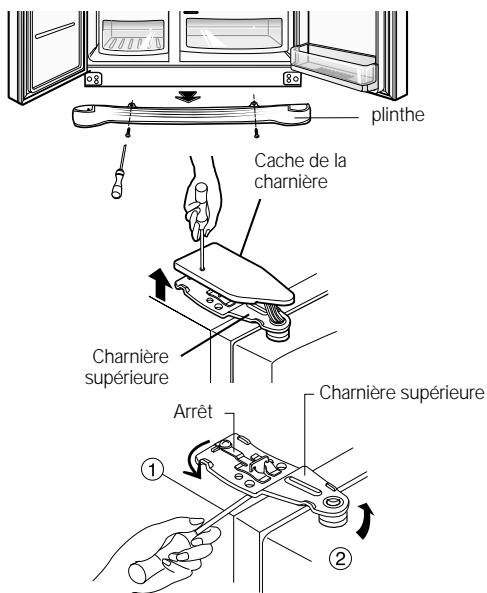 plinthe

Cache de la charnière

Charnière supérieure

Arrêt

Charnière supérieure

①

②