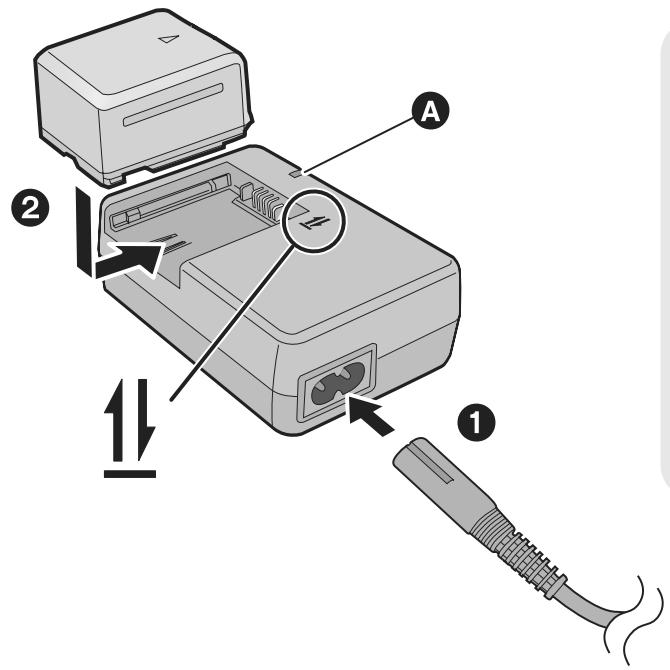 A
2
1