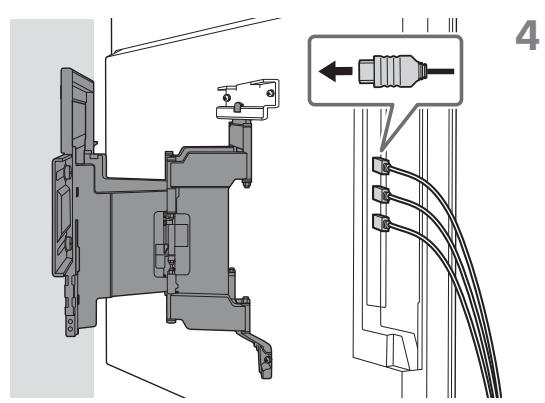 4