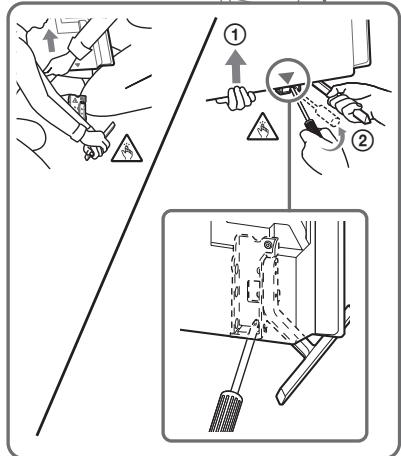 1
2