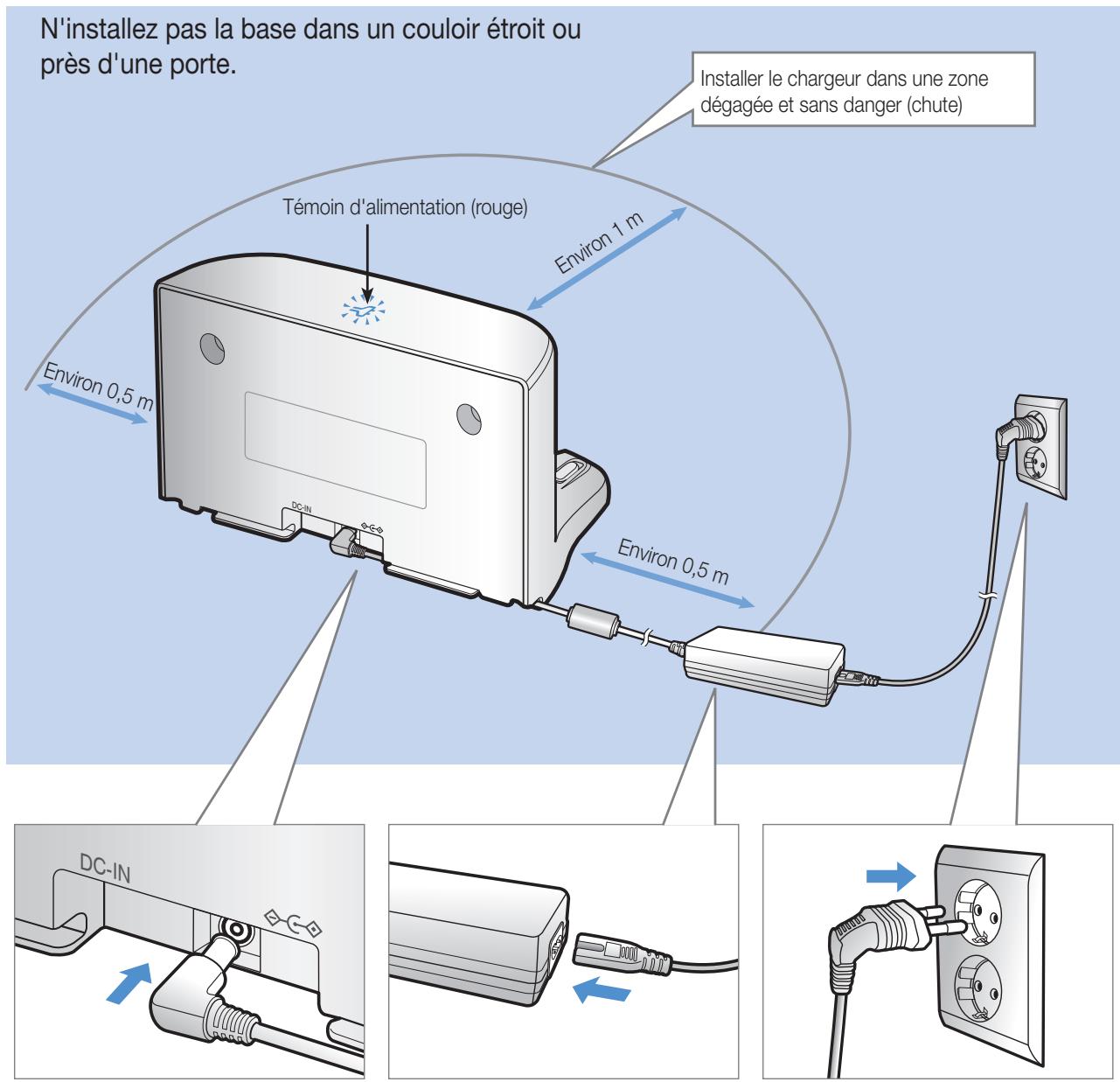 N'installez pas la base dans un couloir étroit ou près d'une porte.

Installer le chargeur dans une zone dégagée et sans danger (chute)

Témoin d'alimentation (rouge)

Environ 1 m

Environ 0,5 m

Environ 0,5 m

DC-IN

DC-IN