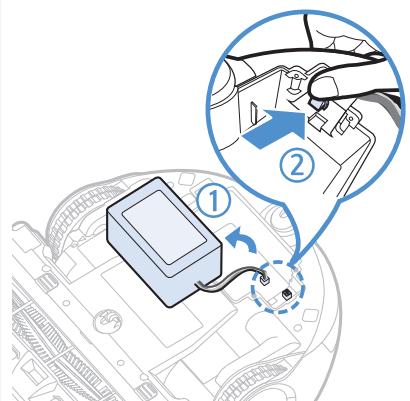 ②
①