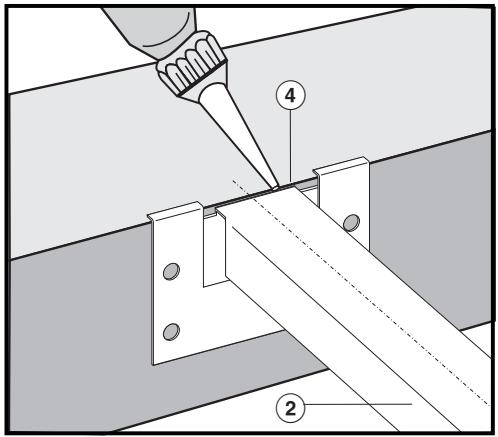 4

2