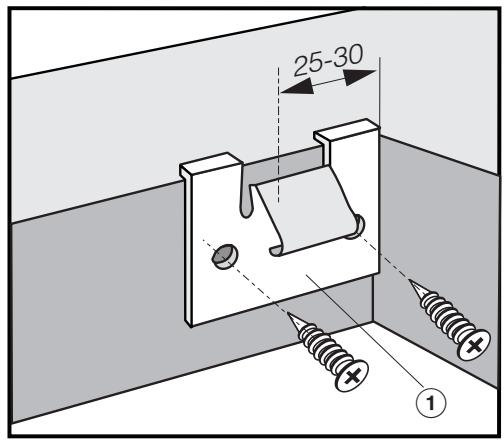 25-30

1