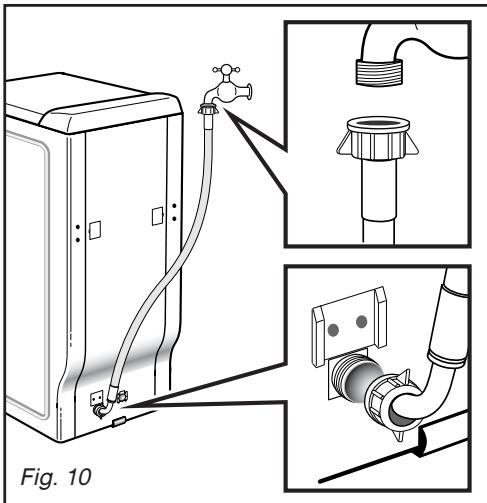 Fig. 10