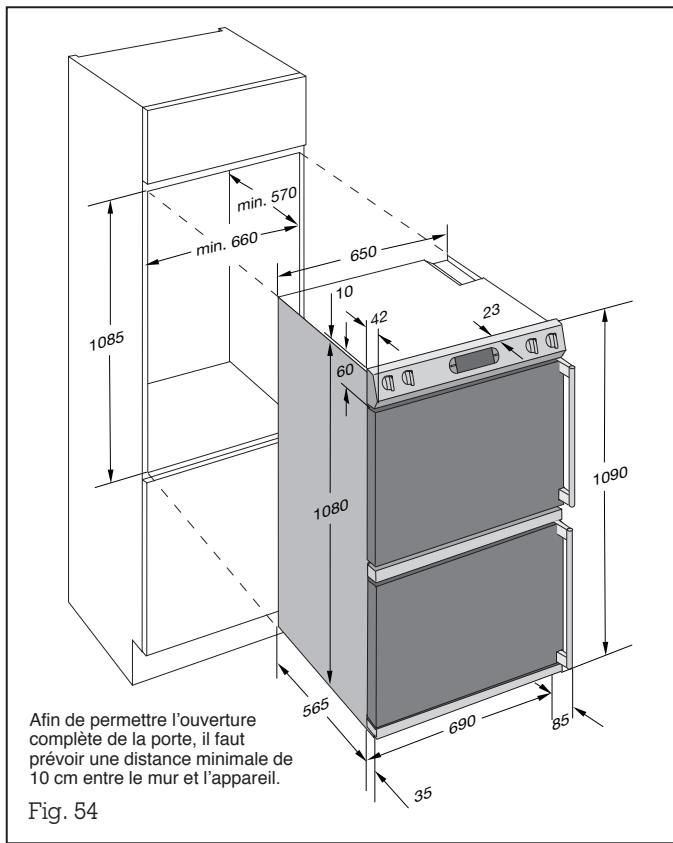 min. 570

min. 660

650

1085

10

42

23

60

1080

1090

565

690

85

35

Afin de permettre l'ouverture complète de la porte, il faut prévoir une distance minimale de 10 cm entre le mur et l'appareil.

Fig. 54