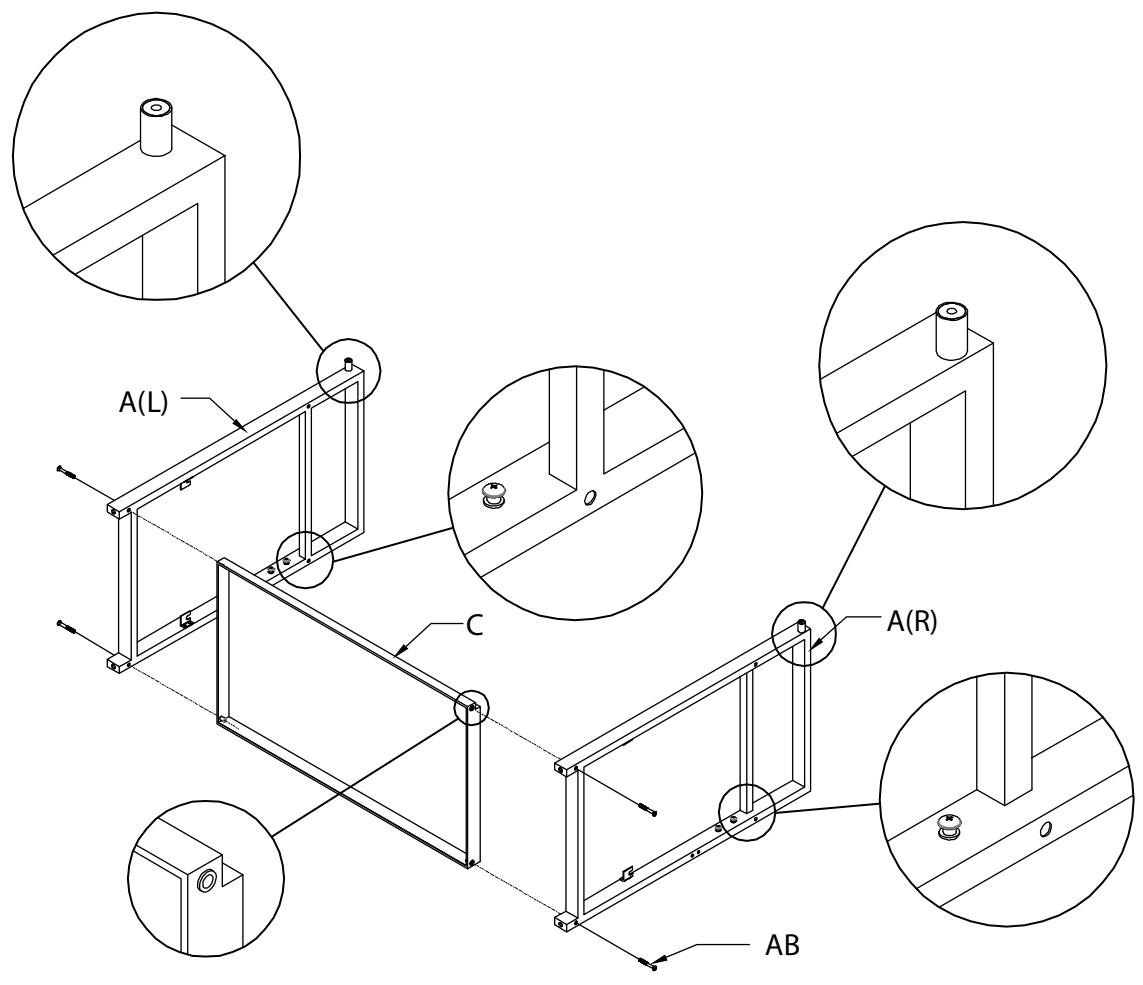 A(L)

C

A(R)

AB