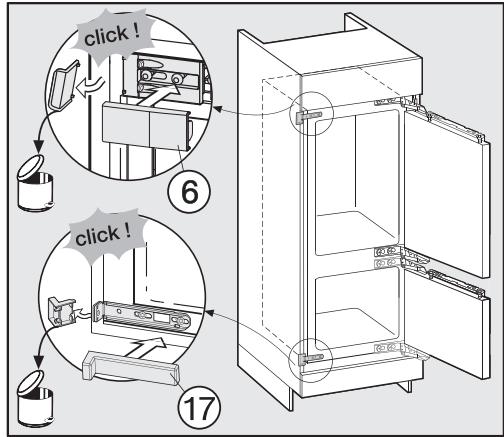 click !

6

click !

17