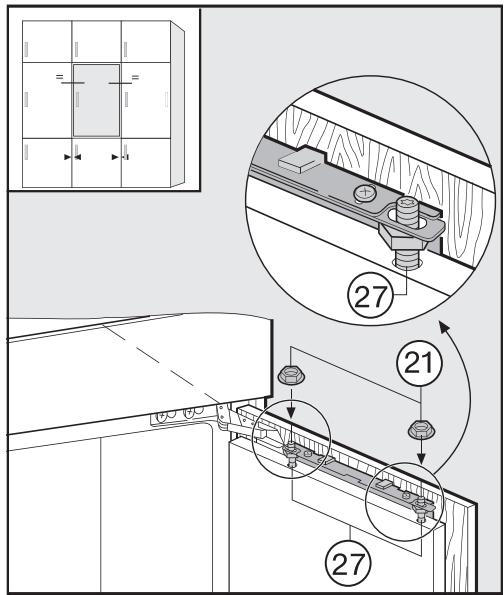 =
=
27
21
27