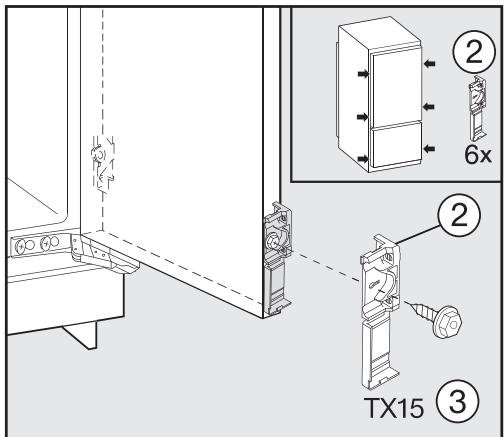 2
6x
2
TX15
3