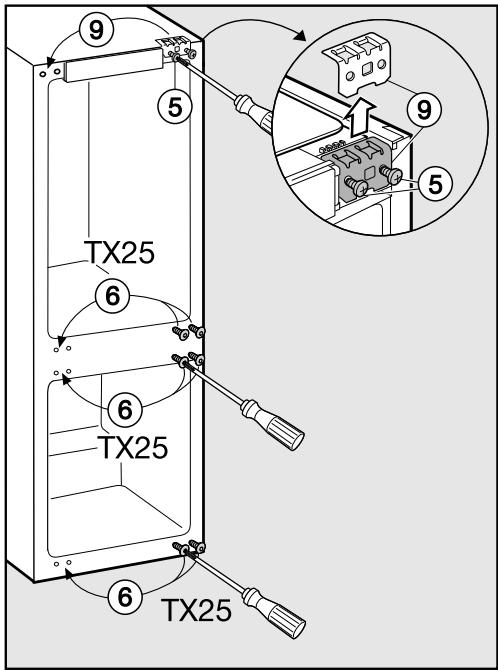 9
5
9
5
TX25
6
6
TX25
6
TX25