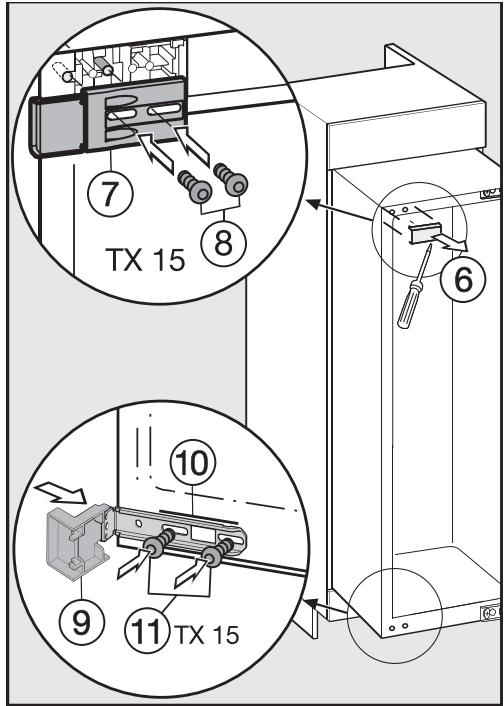 7
8
TX 15
6
10
9
11
TX 15