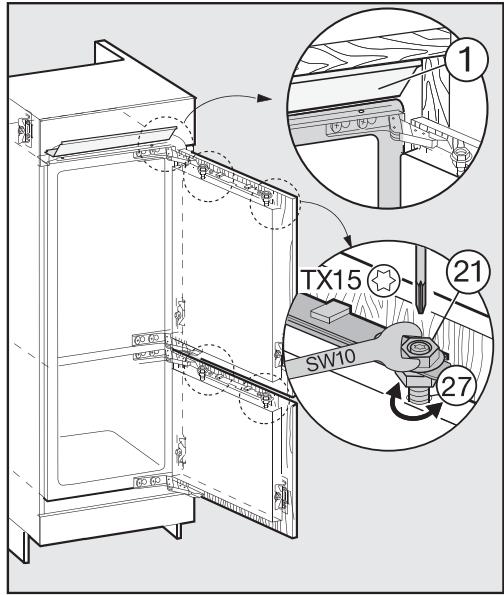 1

TX15

21

SW10

27