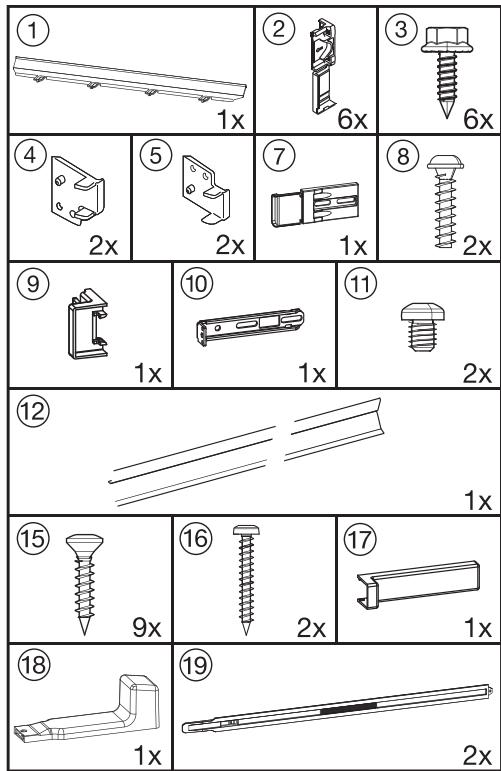 1
1x

2
6x

3
6x

4
2x

5
2x

7
1x

8
2x

9
1x

10
1x

11
2x

12
1x

15
9x

16
2x

17
1x

18
1x

19
2x