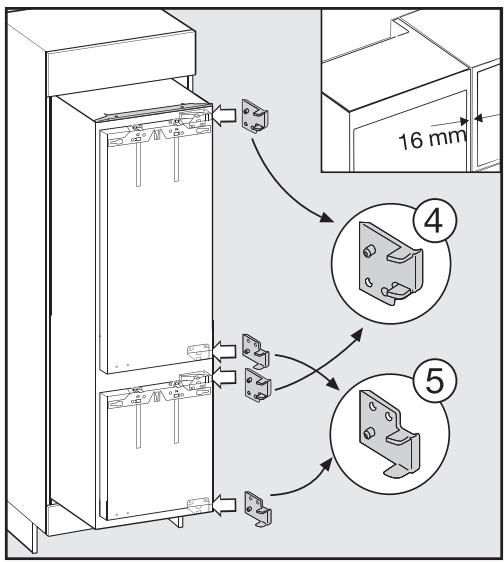 16 mm

4

5