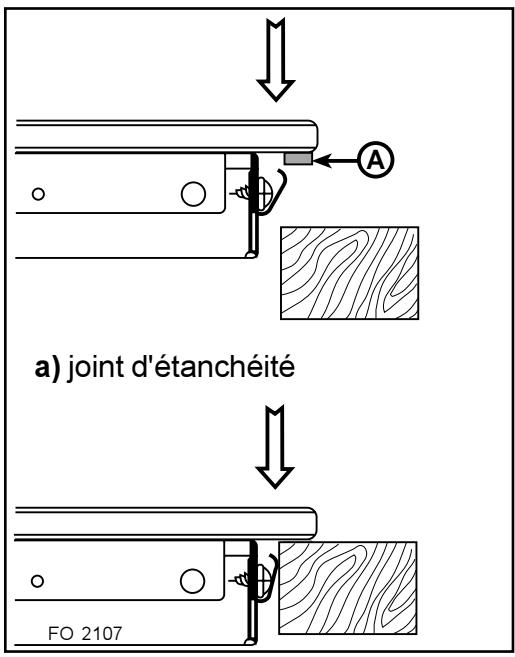 A

a) joint d'étanchéité

FO 2107