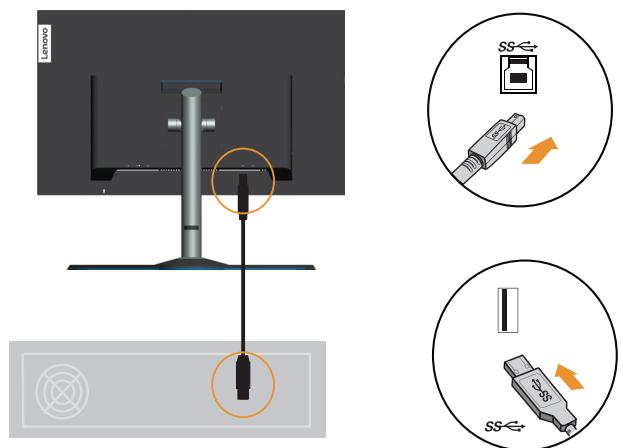 Lenovo

SS

SS

SS