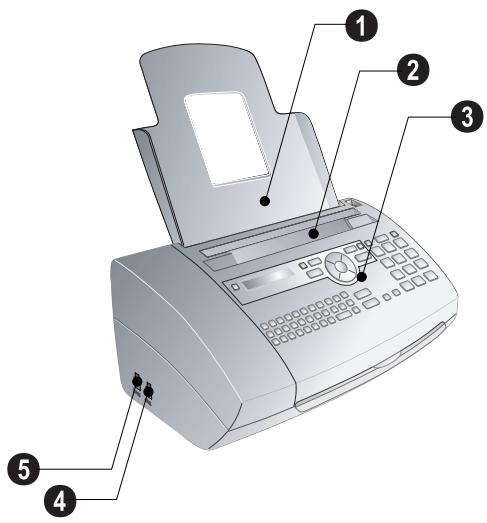 1
2
3
5
4