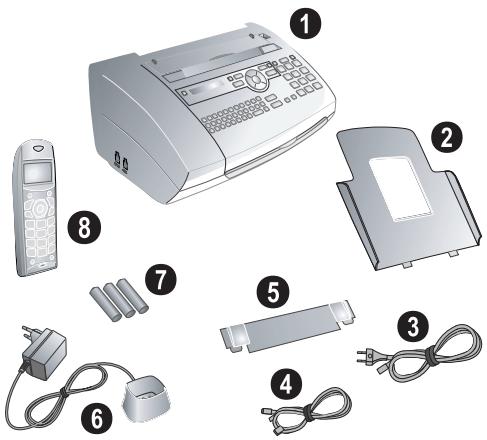 1
2
8
7
5
3
4
6