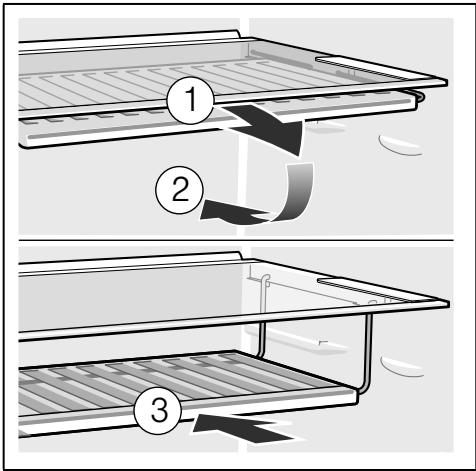 1
2
3