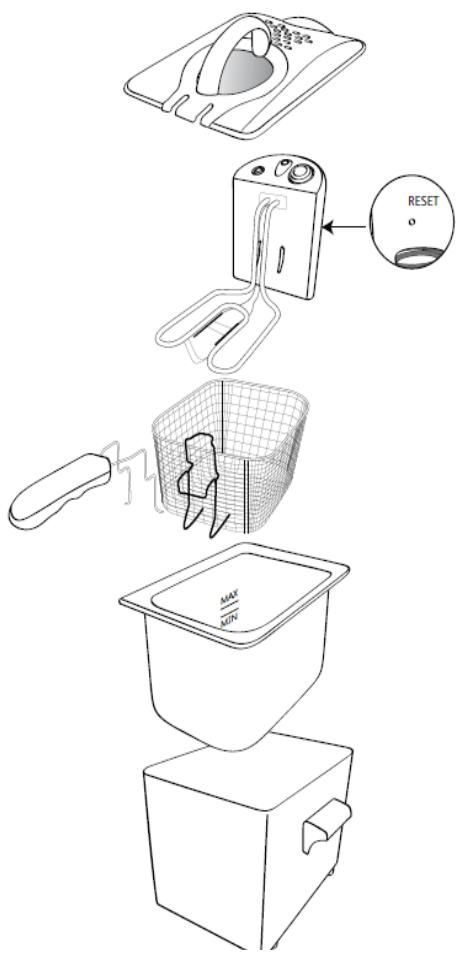 RESET

MAX

MIN