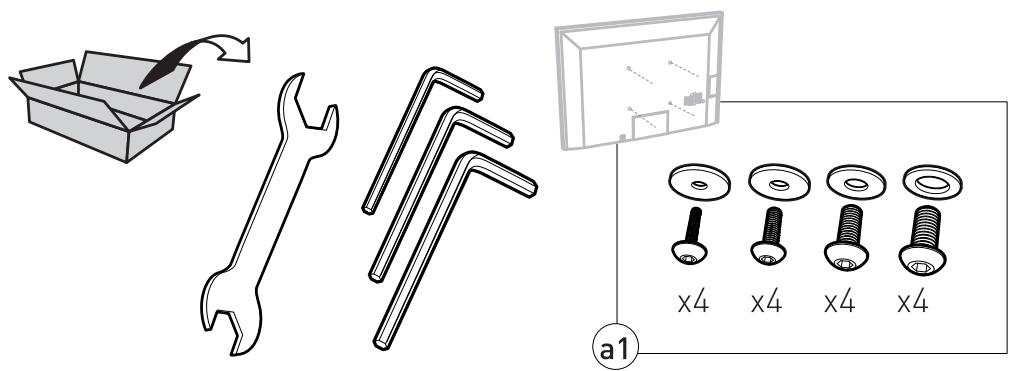 x4 x4 x4 x4

a1