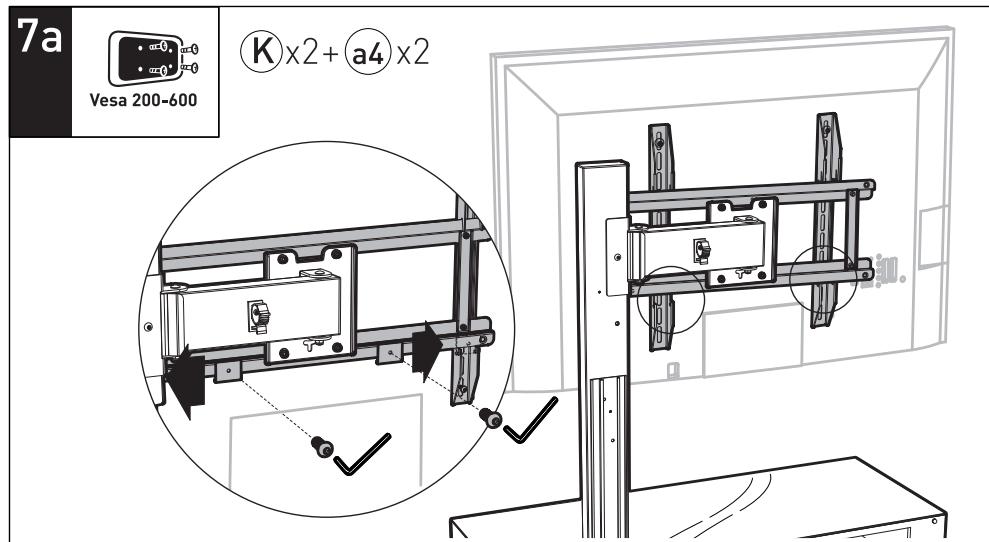 7a

Vesa 200-600

K x2 + a4 x2