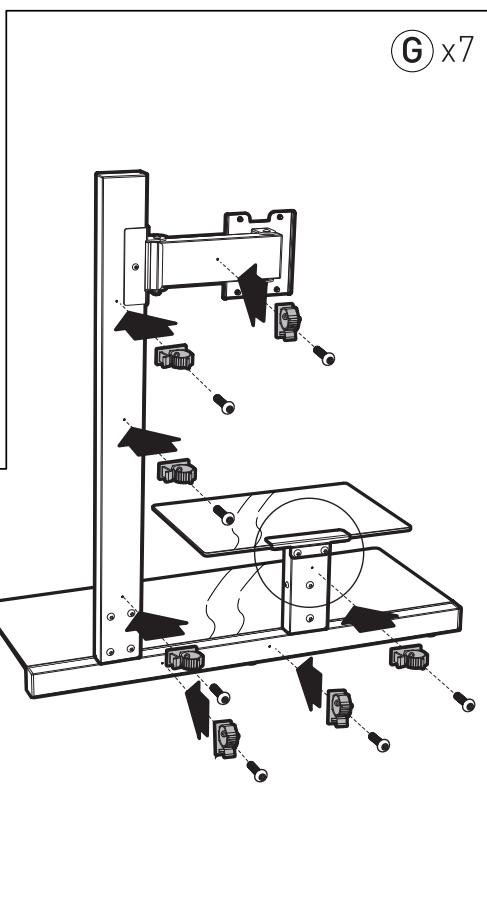 G x7