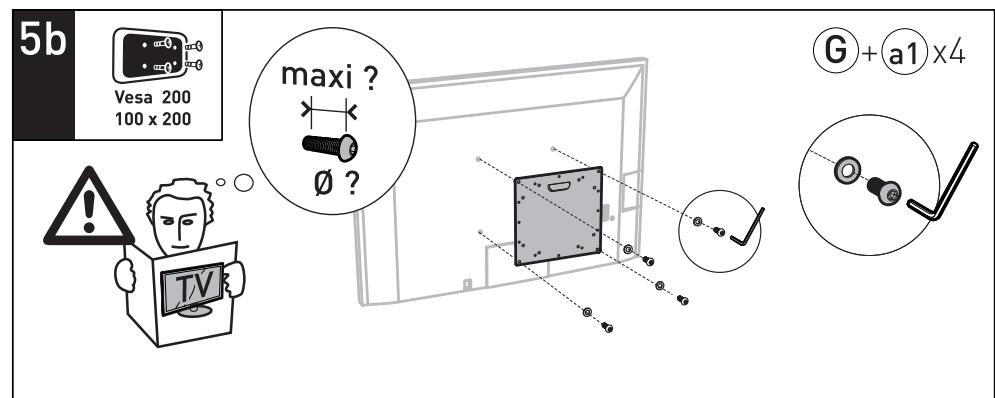 5b

Vesa 200
100 x 200

maxi ?
Ø ?

TV

G + a1 x4