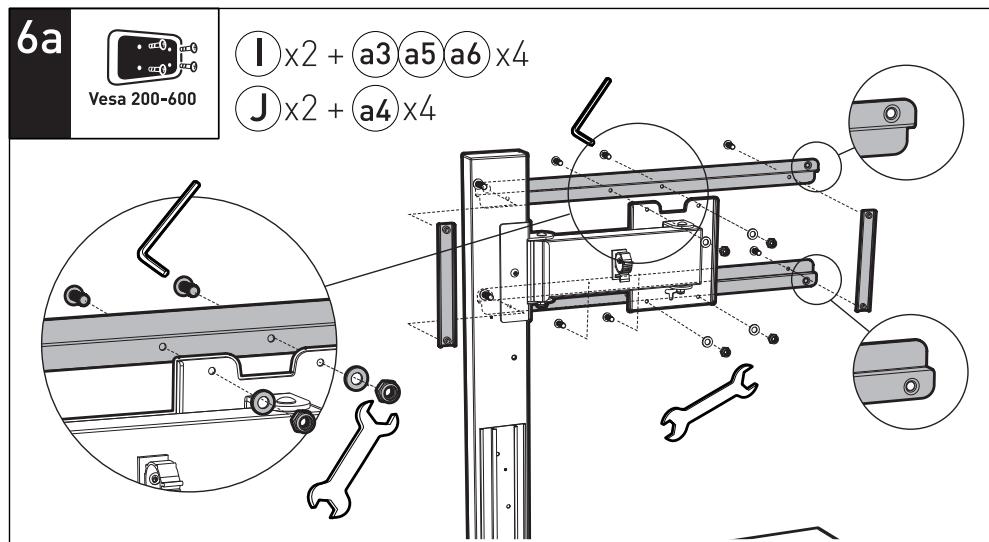 6a

Vesa 200-600

I x2 + a3 a5 a6 x4
J x2 + a4 x4