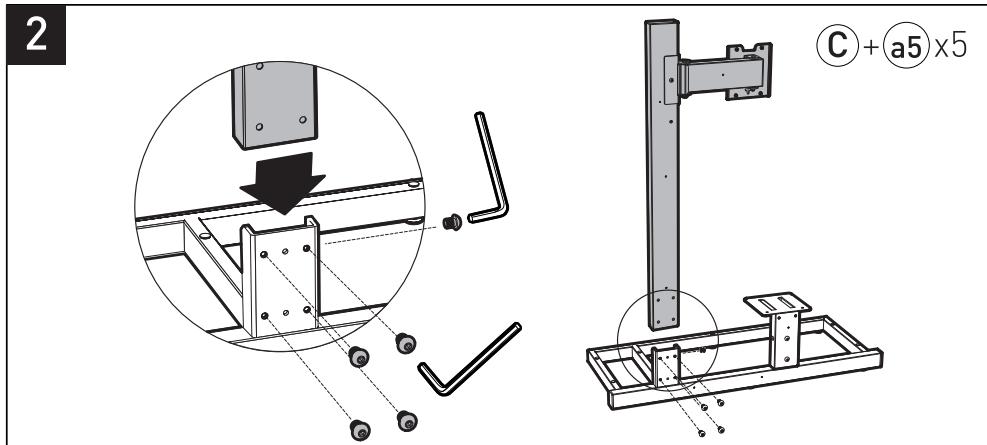 2

C + a5 x5