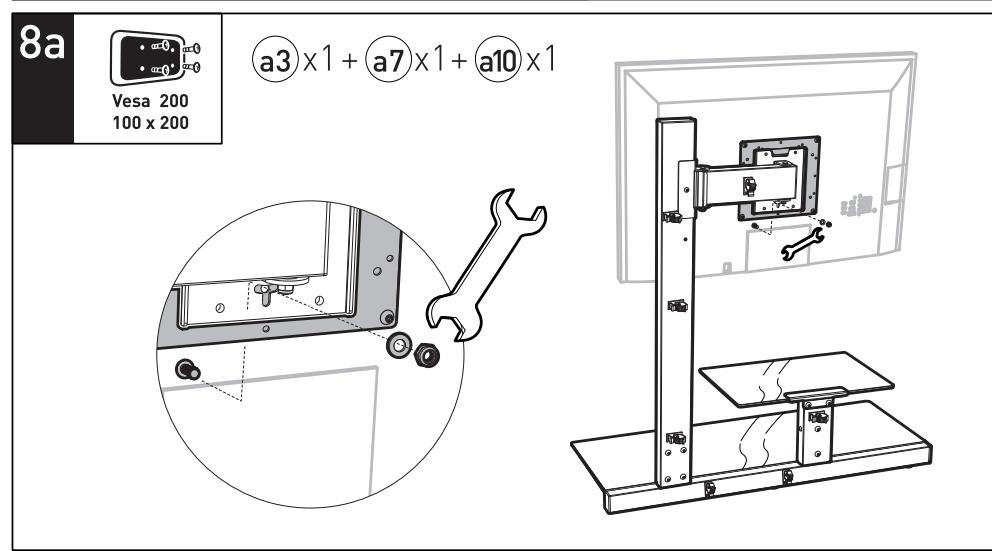 8a

Vesa 200
100 x 200

a3 x1 + a7 x1 + a10 x1