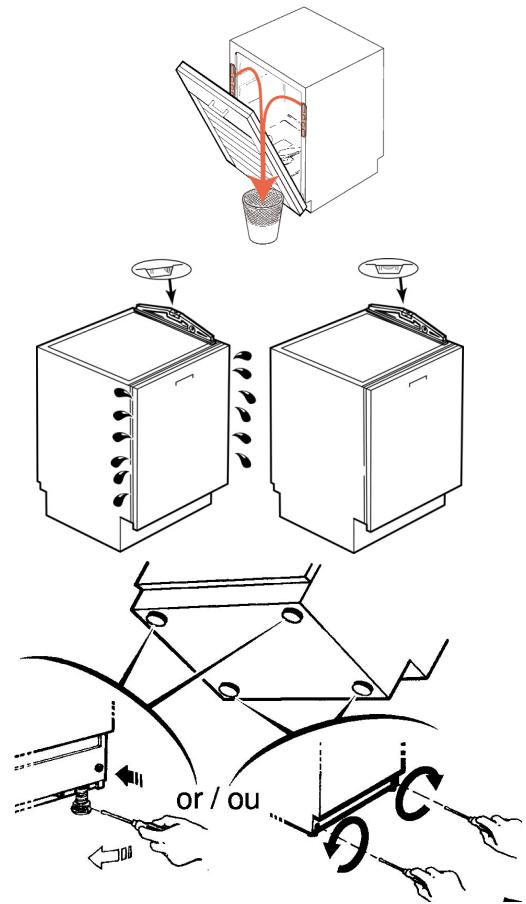 or / ou