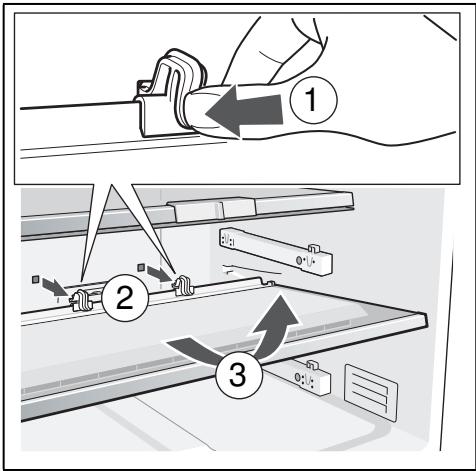 1
2
3