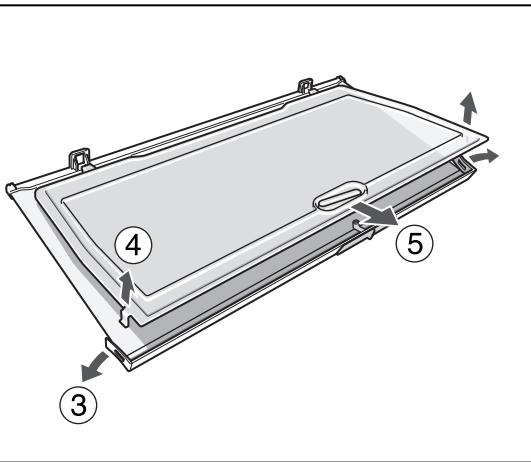 4
5
3