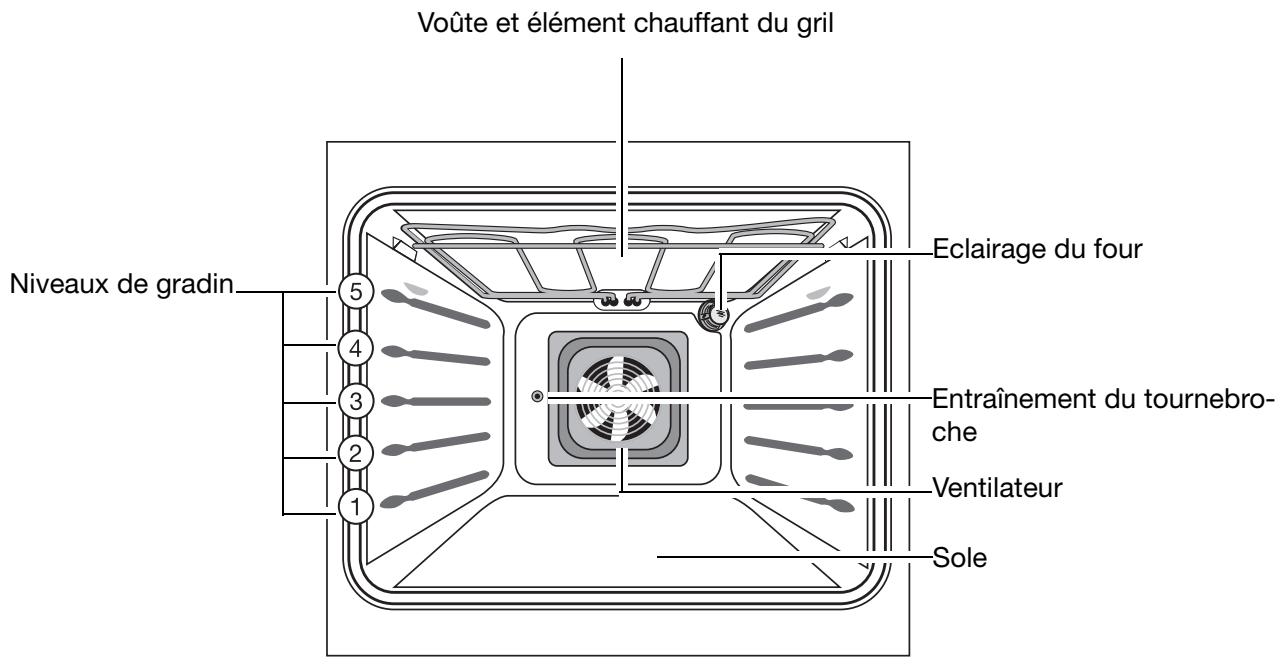 Voûte et élément chauffant du gril

Niveaux de gradin

5
4
3
2
1

Eclairage du four

Entraînement du tournebroche

Ventilateur

Sole