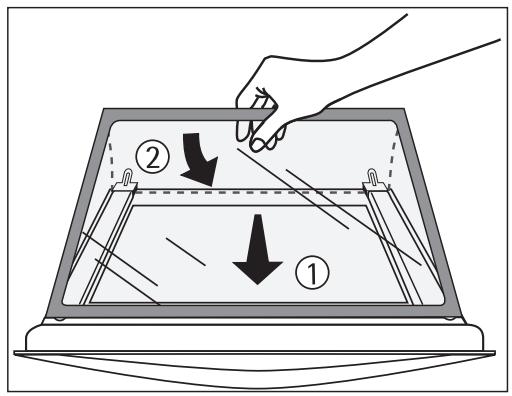 ②

①