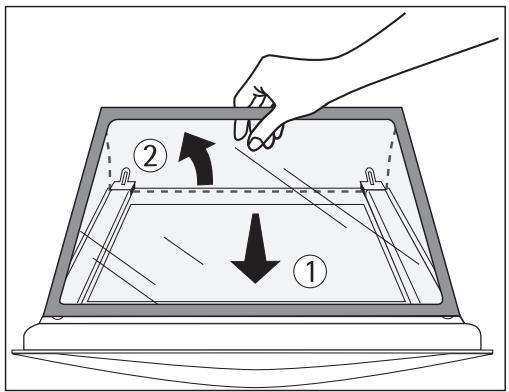 2

1